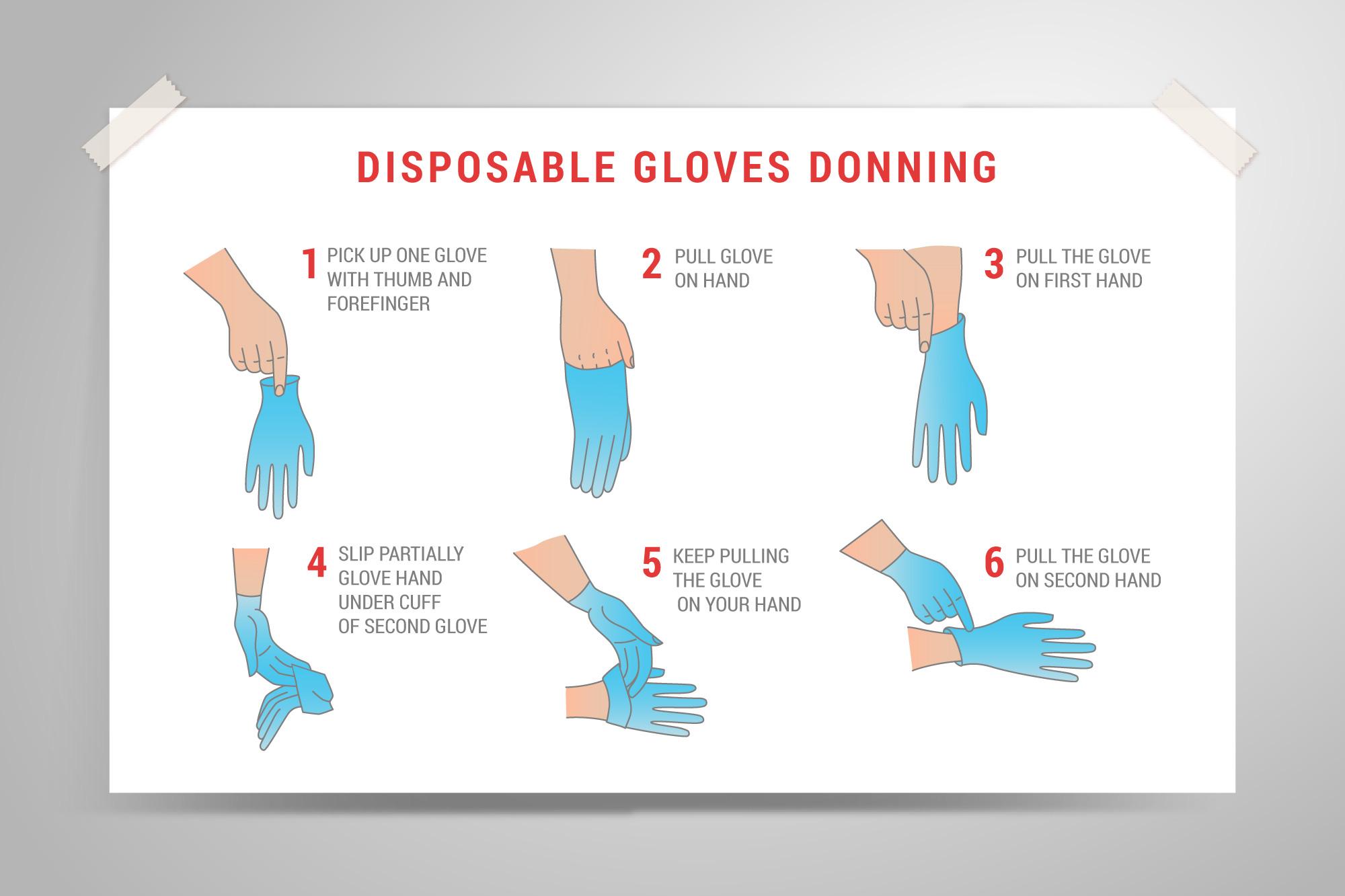 DISPOSABLE GLOVES DONNING

1 PICK UP ONE GLOVE WITH THUMB AND FOREFINGER

2 PULL GLOVE ON HAND

3 PULL THE GLOVE ON FIRST HAND

4 SLIP PARTIALLY GLOVE HAND UNDER CUFF OF SECOND GLOVE

5 KEEP PULLING THE GLOVE ON YOUR HAND

6 PULL THE GLOVE ON SECOND HAND